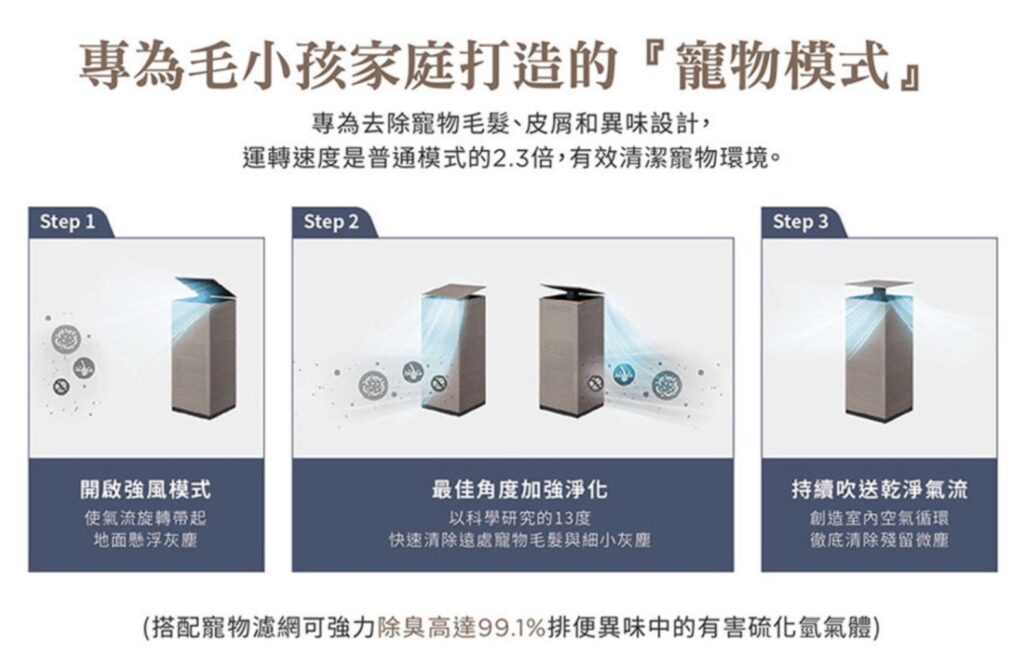 專為毛小孩家庭打造的『寵物模式』

專為去除寵物毛髮、皮屑和異味設計，
運轉速度是普通模式的2.3倍，有效清潔寵物環境。

Step 1

開啟強風模式

使氣流旋轉帶起
地面懸浮灰塵

Step 2

最佳角度加強淨化

以科學研究的13度
快速清除遠處寵物毛髮與細小灰塵

Step 3

持續吹送乾淨氣流

創造室內空氣循環
徹底清除殘留微塵

(搭配寵物濾網可強力除臭高達99.1%排便異味中的有害硫化氫氣體)